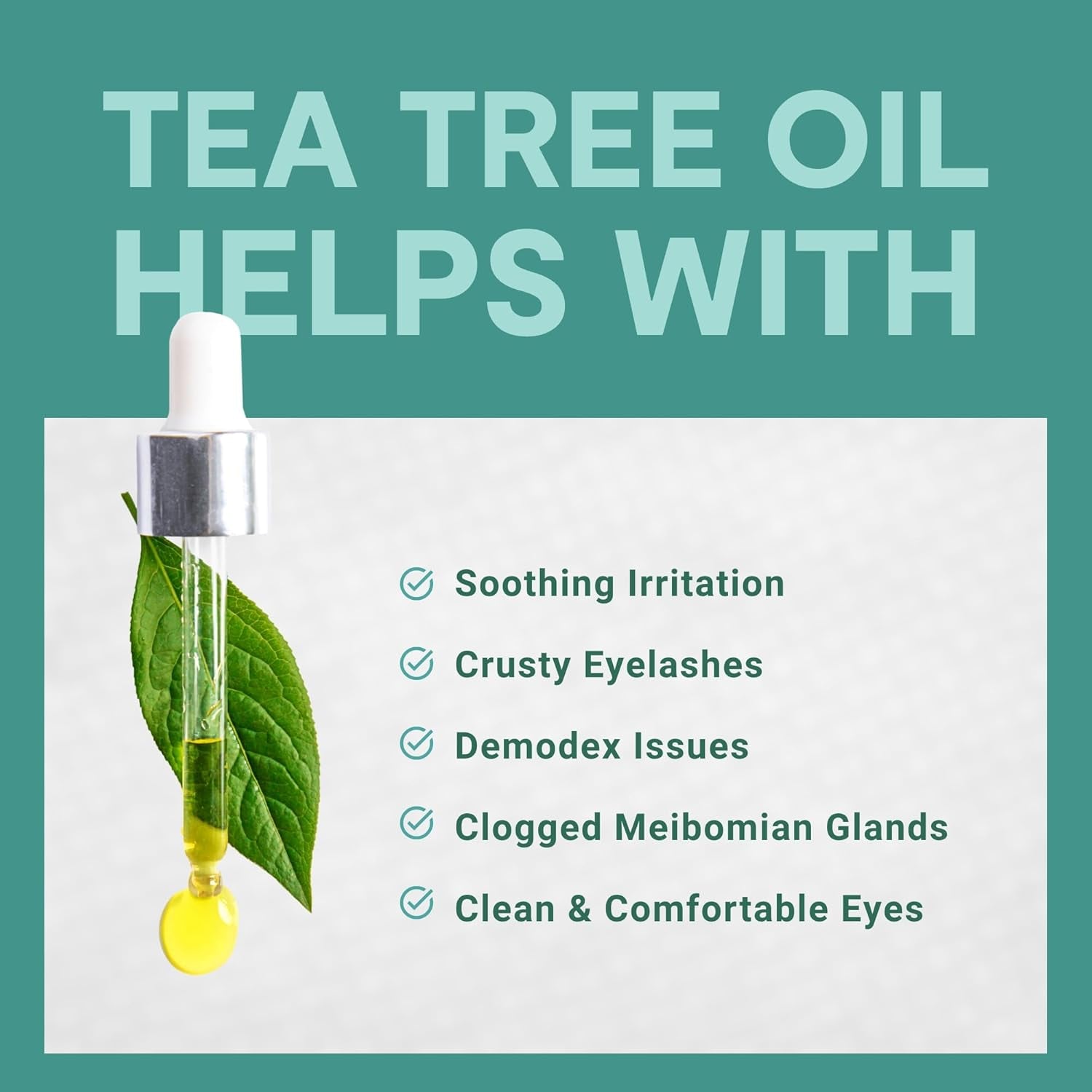 TEA TREE OIL HELPS WITH

Soothing Irritation

Crusty Eyelashes

Demodex Issues

Clogged Meibomian Glands

Clean & Comfortable Eyes